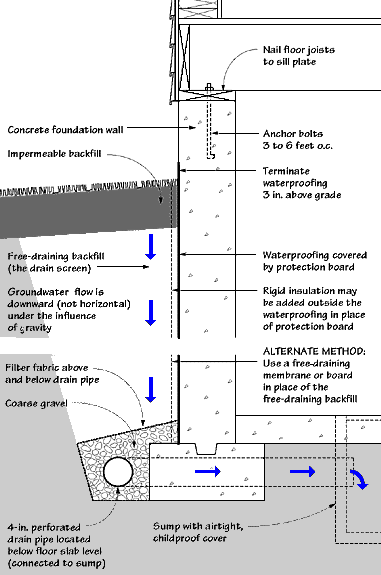 Nail floor joists to sill plate

Concrete foundation wall

Anchor bolts 3 to 6 feet o.c.

Impermeable backfill

Terminate waterproofing 3 in. above grade

Free-draining backfill (the drain screen)

Waterproofing covered by protection board

Groundwater flow is downward (not horizontal) under the influence of gravity

Rigid insulation may be added outside the waterproofing in place of protection board

ALTERNATE METHOD: Use a free-draining membrane or board in place of the free-draining backfill

Filter fabric above and below drain pipe

Coarse gravel

4-in. perforated drain pipe located below floor slab level (connected to sump)

Sump with airtight, childproof cover