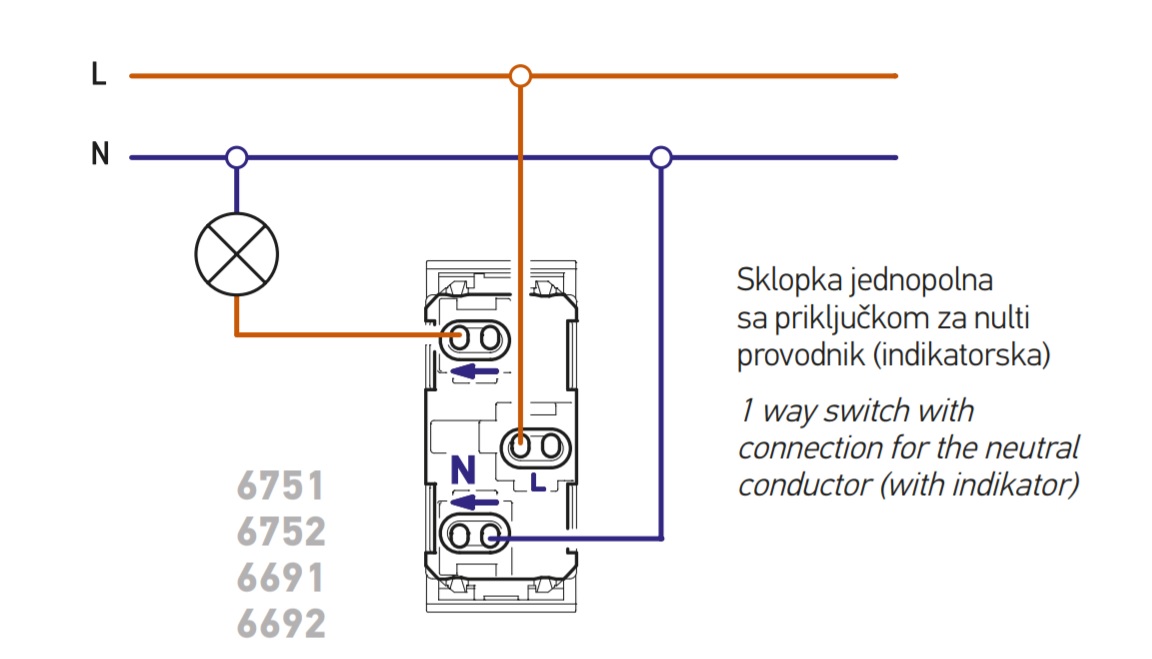 L

N

N

L

6751
6752
6691
6692

Sklopka jednopolna sa priključkom za nulti provodnik (indikatorska)

1 way switch with connection for the neutral conductor (with indikator)