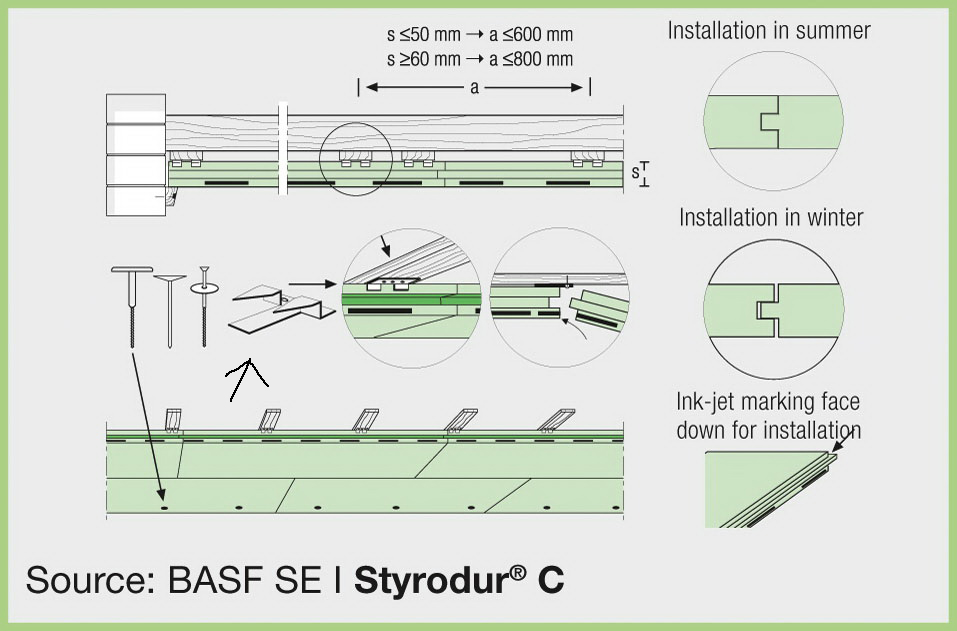 s ≤50 mm → a ≤600 mm
s ≥60 mm → a ≤800 mm

a

s

Installation in summer

Installation in winter

Ink-jet marking face down for installation

Source: BASF SE I **Styrodur® C**