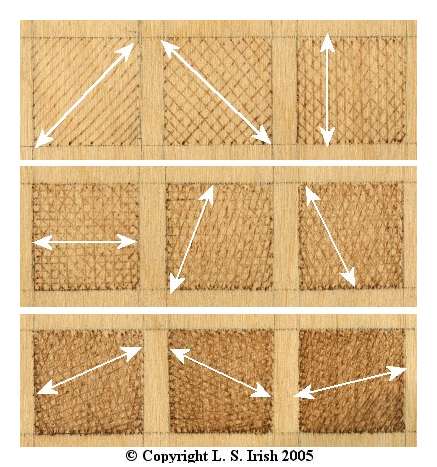 © Copyright L. S. Irish 2005