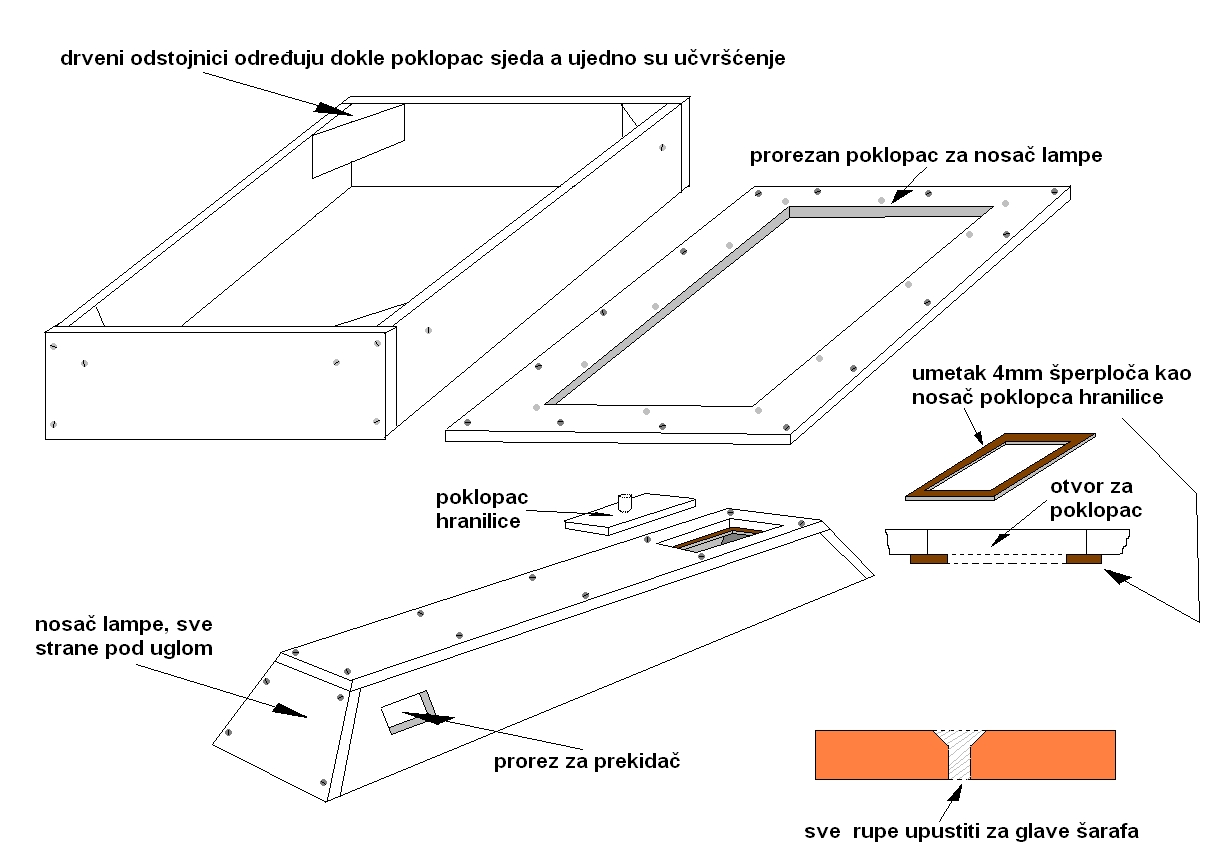 drveni odstojnici određuju dokle poklopac sjeda a ujedno su učvršćenje

prorezan poklopac za nosač lampe

umetak 4mm šperploča kao nosač poklopca hranilice

poklopac hranilice

otvor za poklopac

nosač lampe, sve strane pod uglom

prorez za prekidač

sve rupe upustiti za glave šarafa