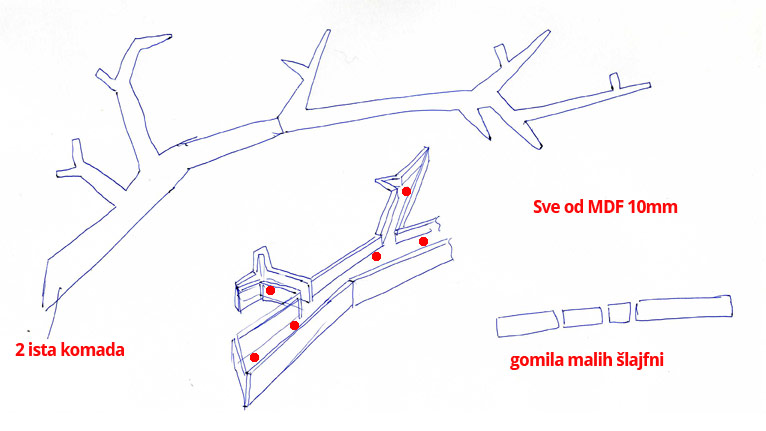 Sve od MDF 10mm

2 ista komada

gomila malih šlajfni