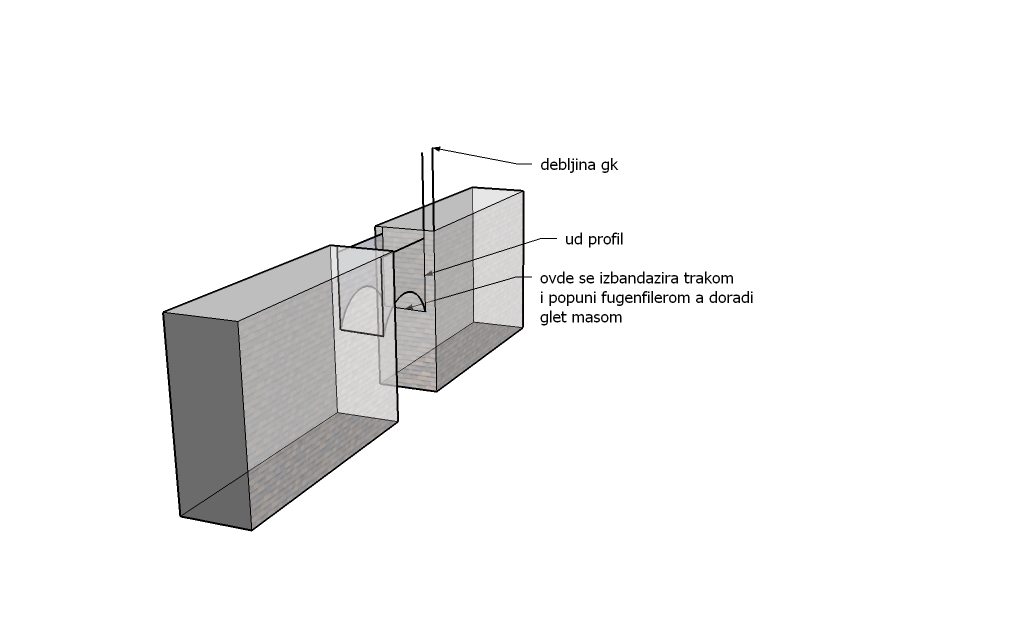 debljina gk

ud profil

ovde se izbandazira trakom i popuni fugenfilerom a doradi glet masom