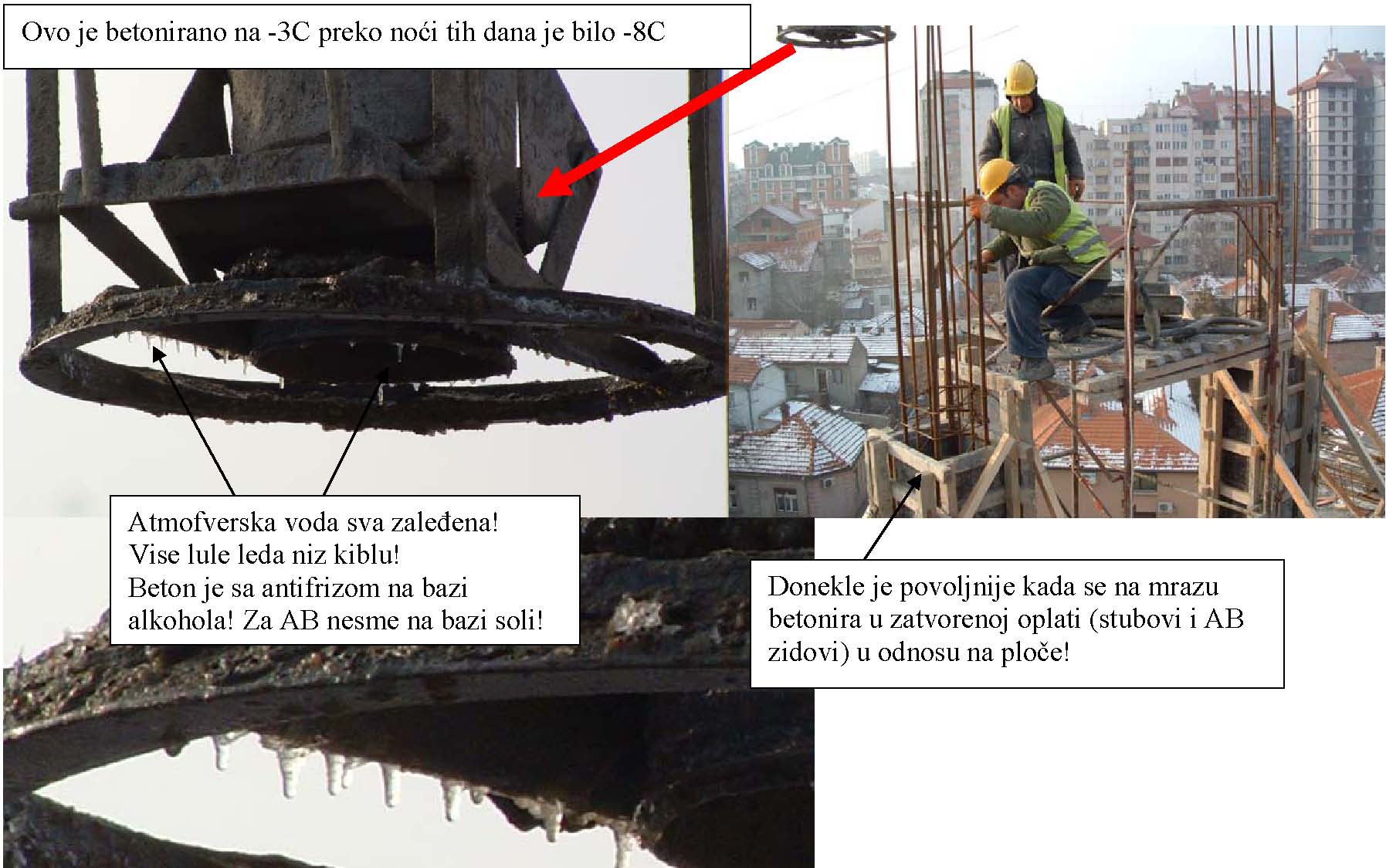 Ovo je betonirano na -3C preko noći tih dana je bilo -8C

Atmofverska voda sva zaleđena!
Vise lule leda niz kiblu!
Beton je sa antifrizom na bazi alkohola! Za AB nesme na bazi soli!

Donekle je povoljnije kada se na mrazu betonira u zatvorenoj oplati (stubovi i AB zidovi) u odnosu na ploče!