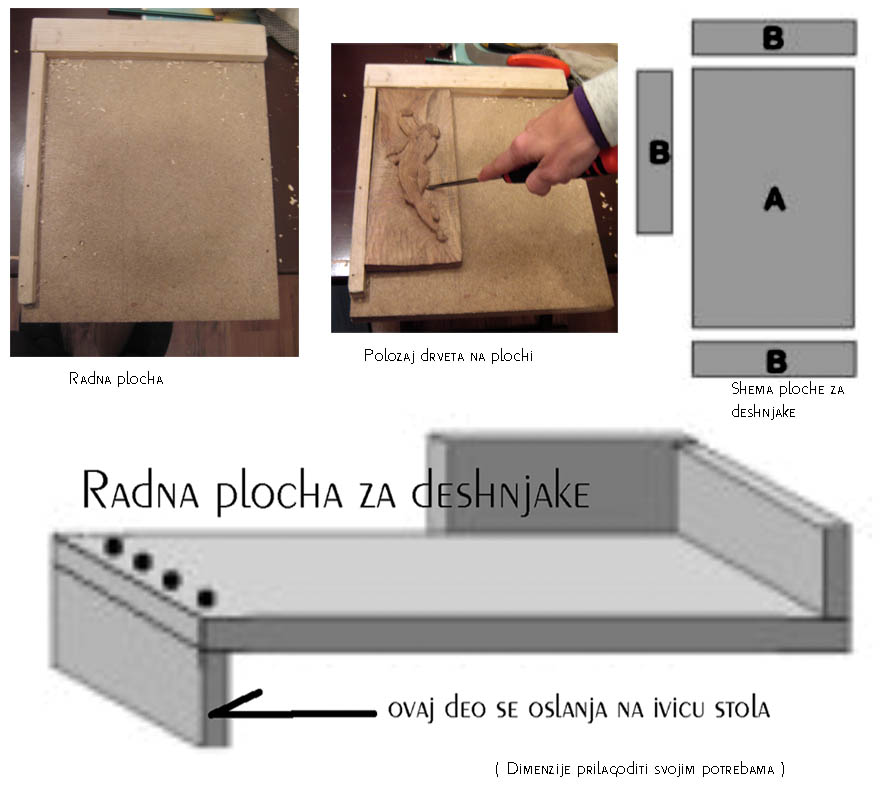 Radna plocha

Polozaj drveta na plochi

B

B

A

B

Shema ploche za deshnjake

Radna plocha za deshnjake

ovaj deo se oslanja na ivicu stola

( Dimenzije prilagoditi svojim potrebama )