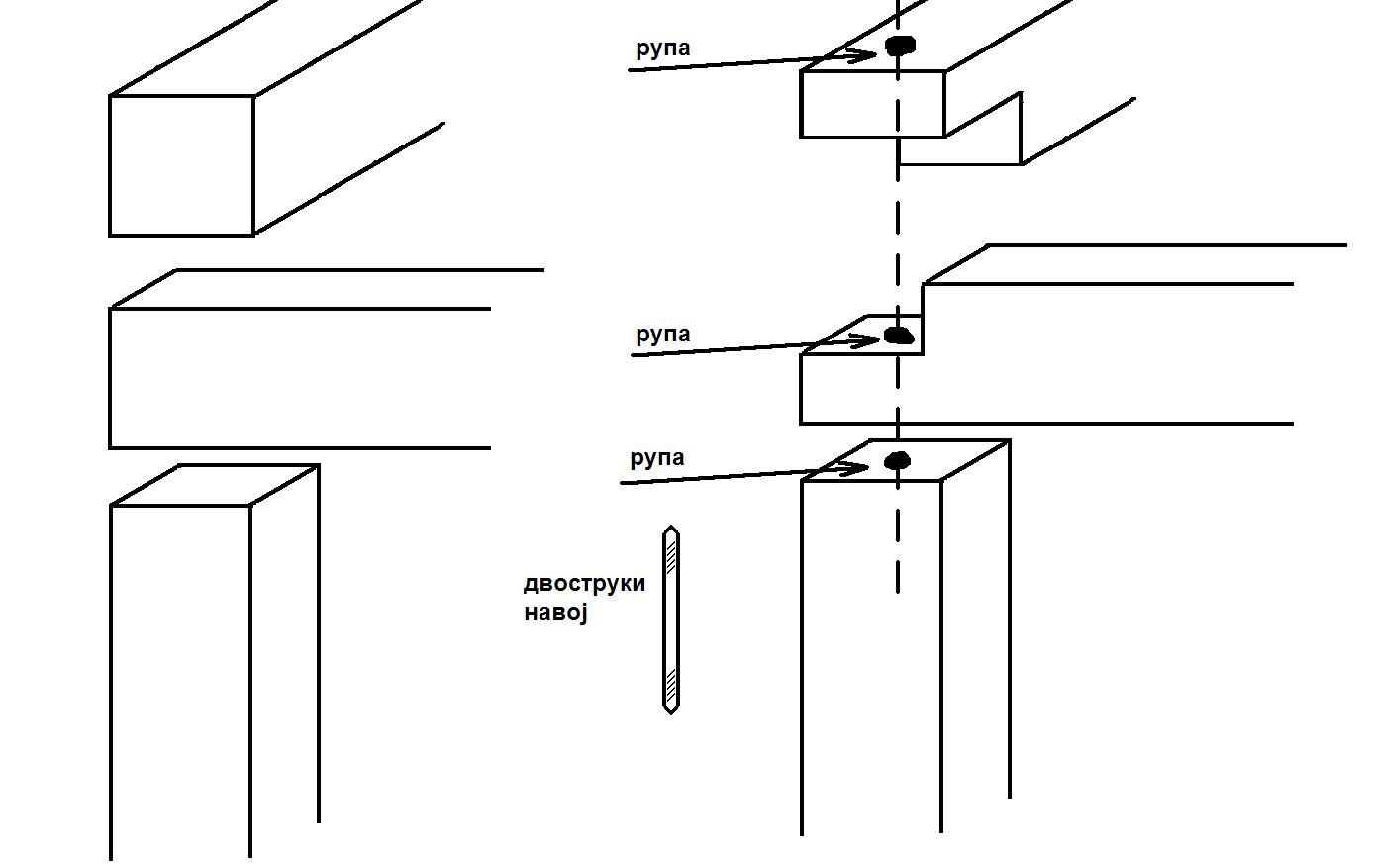 рупа

рупа

рупа

двоструки
навој