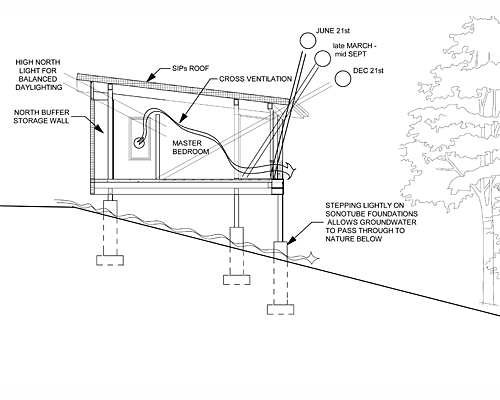 JUNE 21st

late MARCH - mid SEPT

DEC 21st

HIGH NORTH LIGHT FOR BALANCED DAYLIGHTING

SIPs ROOF

CROSS VENTILATION

NORTH BUFFER STORAGE WALL

MASTER BEDROOM

STEPPING LIGHTLY ON SONOTUBE FOUNDATIONS ALLOWS GROUNDWATER TO PASS THROUGH TO NATURE BELOW