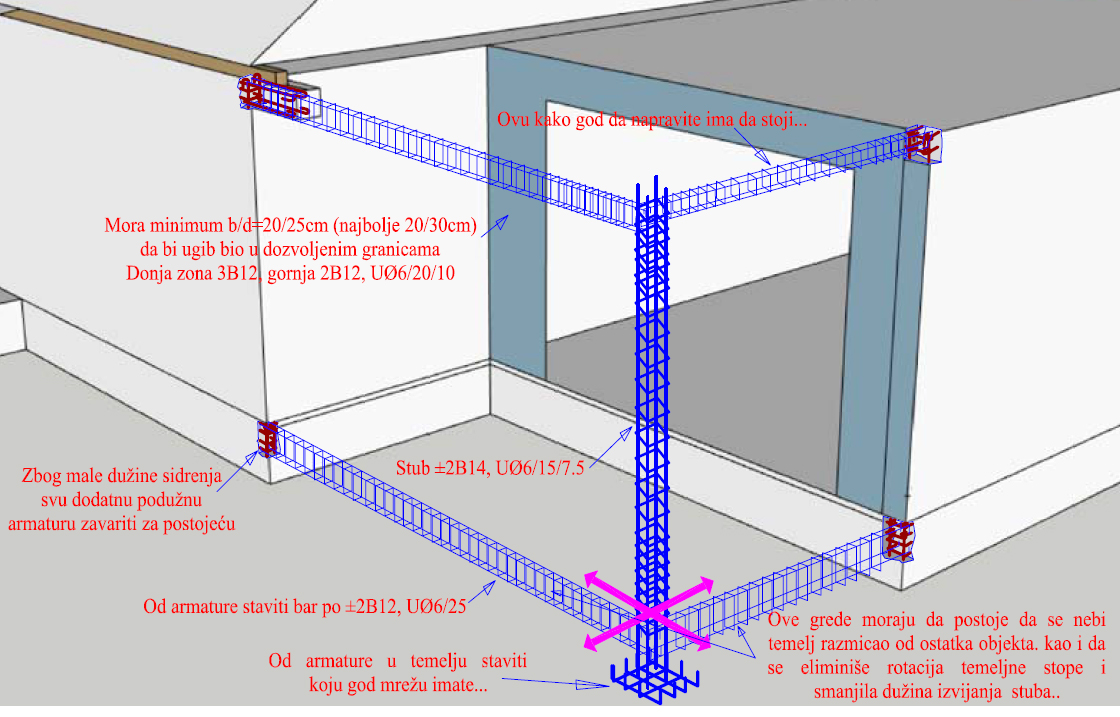 Ovu kako god da napravite ima da stoji...

Mora minimum b/d=20/25cm (najbolje 20/30cm) da bi ugib bio u dozvoljenim granicama Donja zona 3B12, gornja 2B12, UØ6/20/10

Zbog male dužine sidrenja svu dodatnu podužnu armaturu zavariti za postojeću

Stub ±2B14, UØ6/15/7.5

Od armature staviti bar po ±2B12, UØ6/25

Ove grede moraju da postoje da se nebi temelj razmicao od ostatka objekta. kao i da se eliminiše rotacija temeljne stope i smanjila dužina izvijanja stuba..

Od armature u temelju staviti koju god mrežu imate...